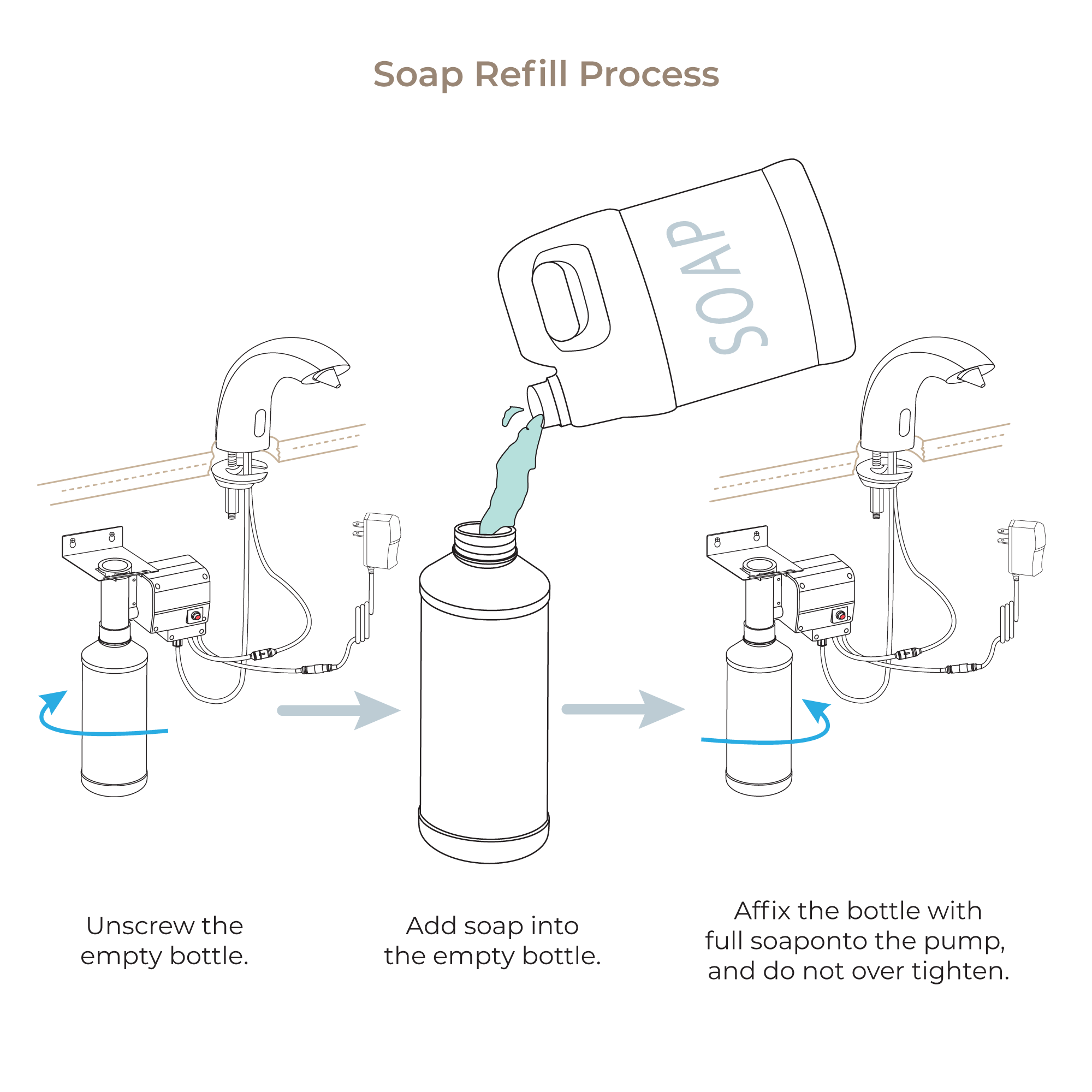 Soap Refill Process

SOAP

Unscrew the empty bottle.

Add soap into the empty bottle.

Affix the bottle with full soaponto the pump, and do not over tighten.